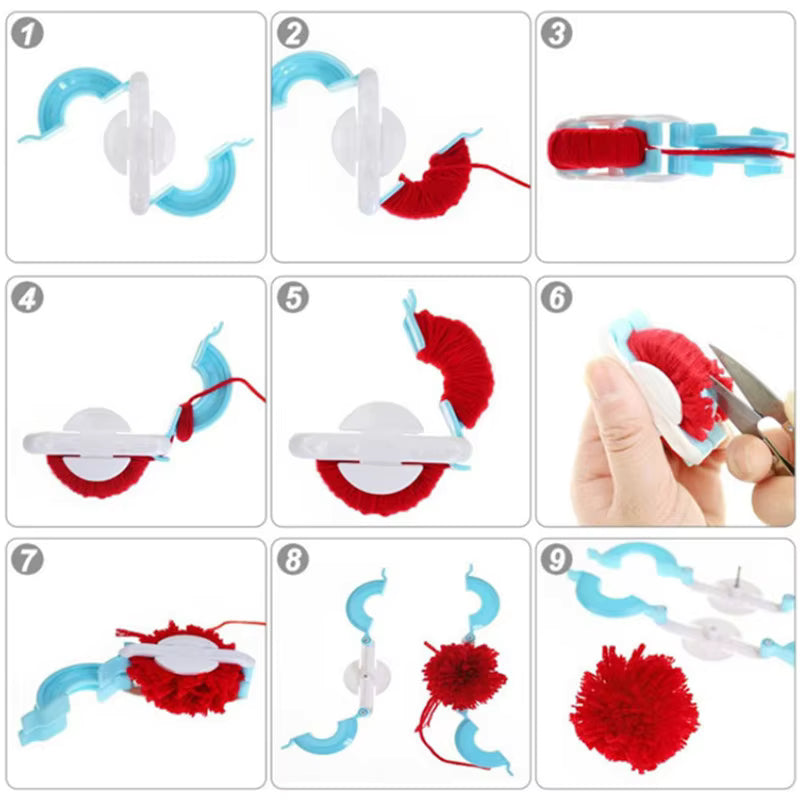 1
2
3
4
5
6
7
8
9